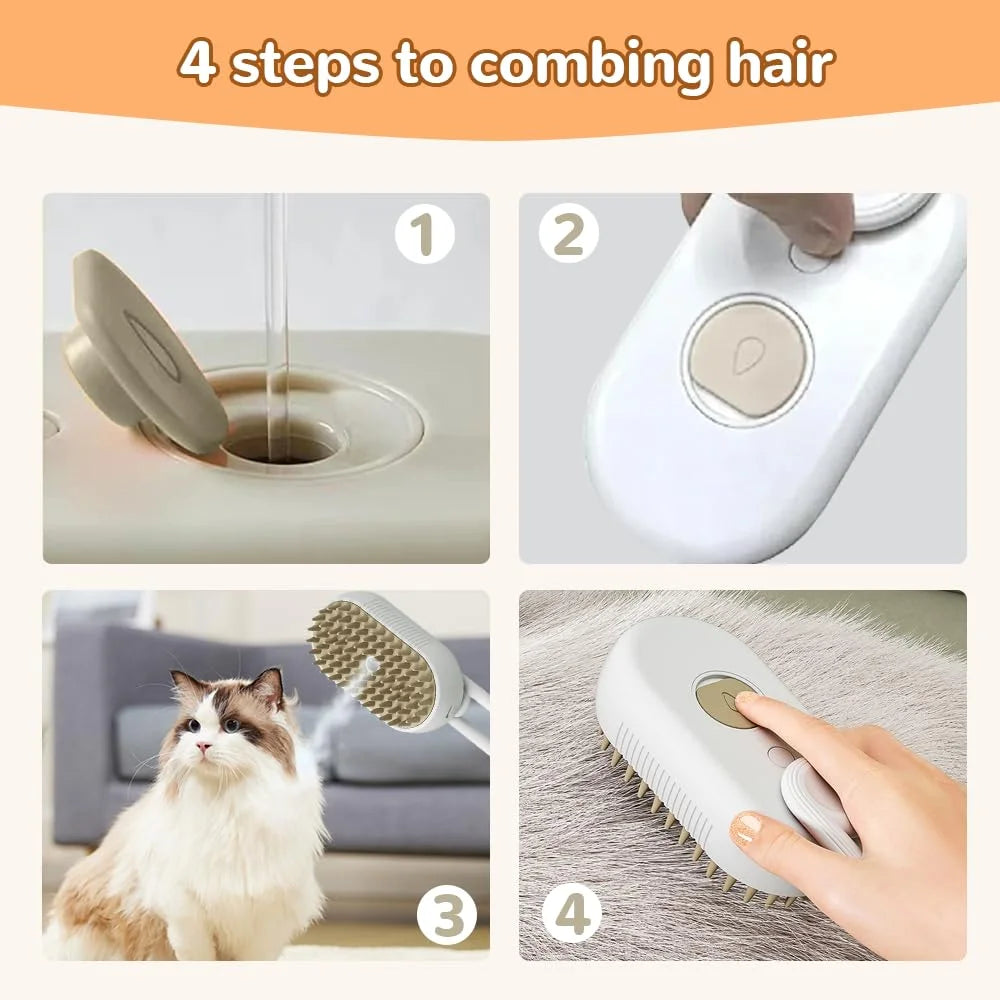 4 steps to combing hair

1

2

3

4